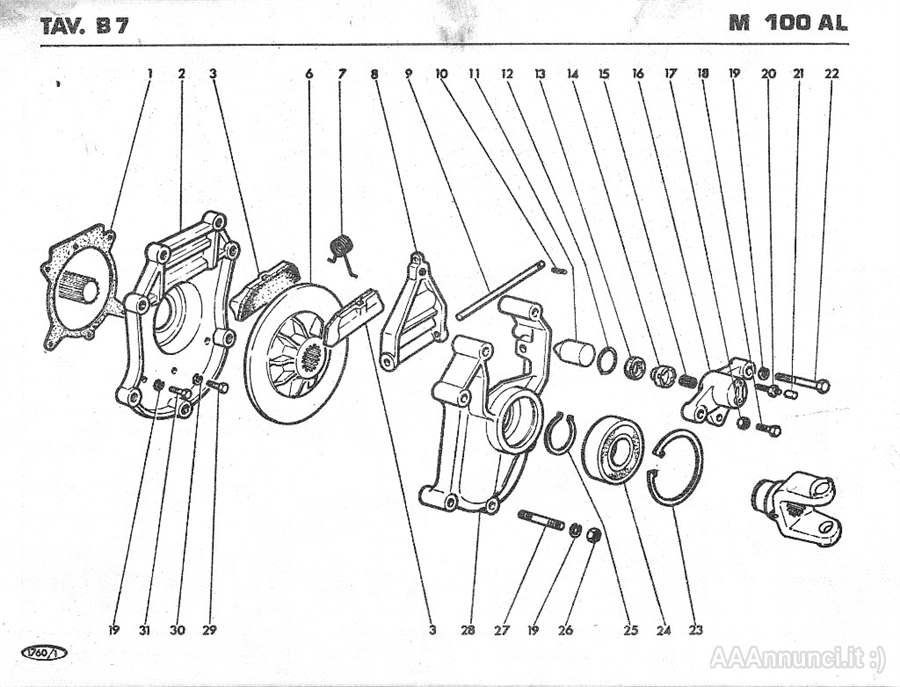 TAV. B 7

M 100 AL

1 2 3 6 7 8 9 10 11 12 13 14 15 16 17 18 19 20 21 22

19 31 30 29 3 28 27 19 26 25 24 23

1760/1

AAAnnunci.it :)