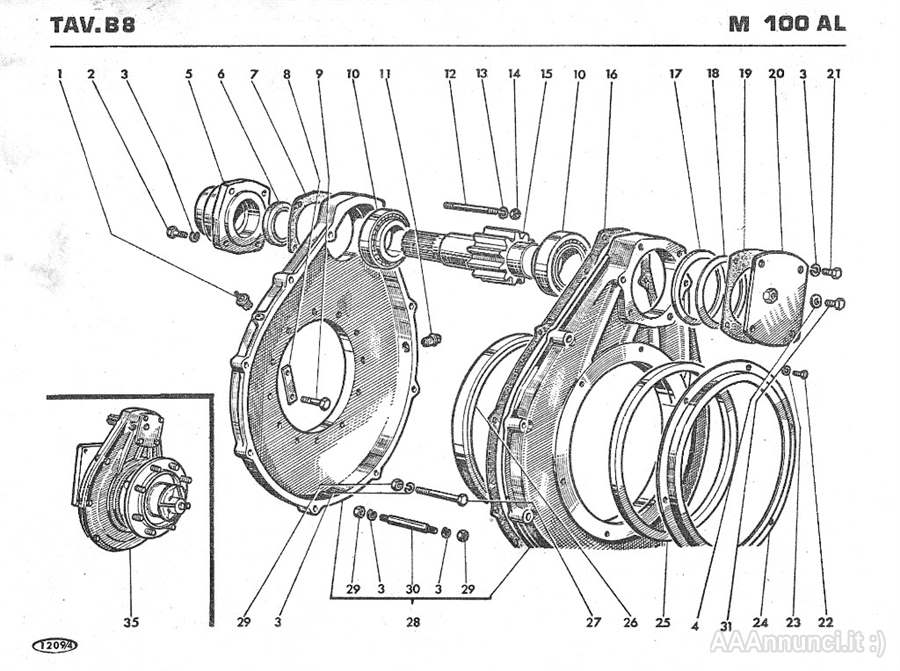 TAV. B8

M 100 AL

1 2 3 5 6 7 8 9 10 11 12 13 14 15 10 16 17 18 19 20 3 21

35

29 3 29 3 30 3 29 28 27 26 25 4 31 24 23 22

12094

AAAnnunci.it :)